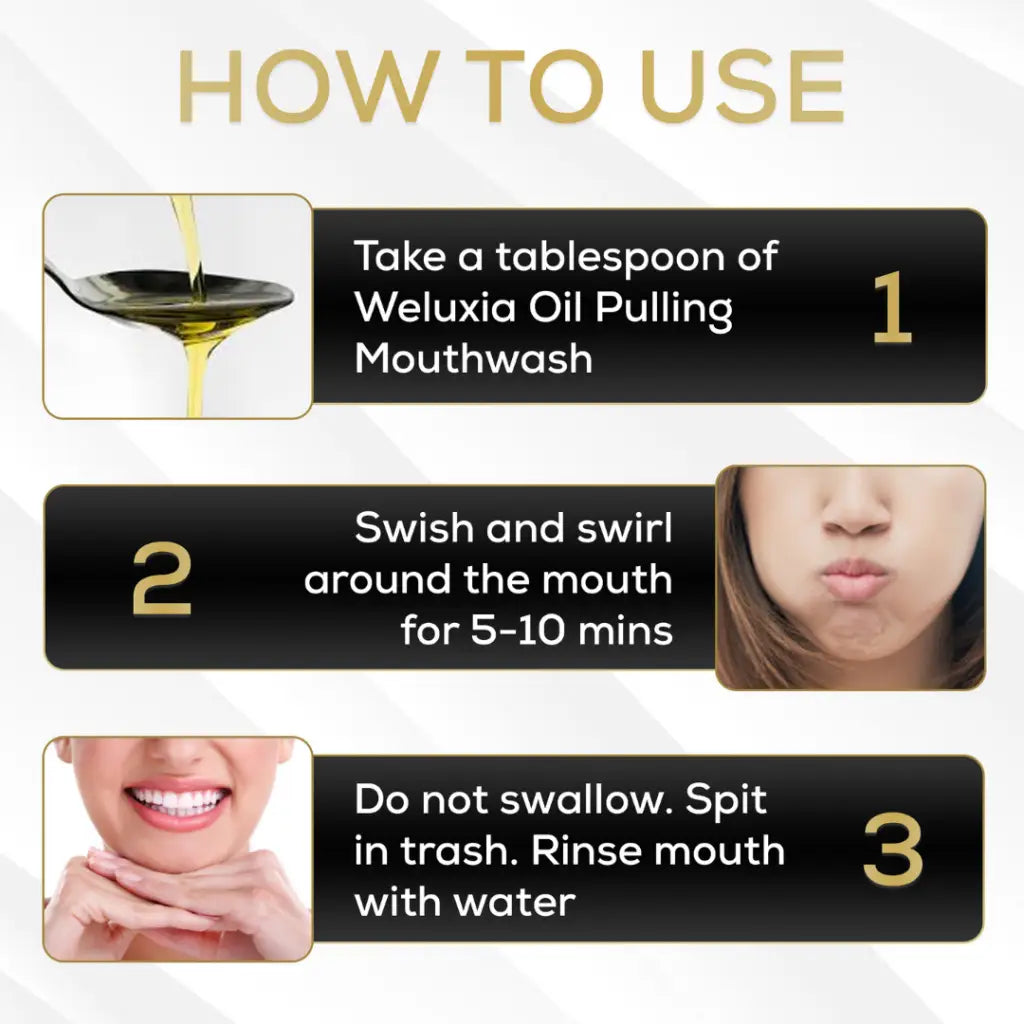 HOW TO USE

Take a tablespoon of Weluxia Oil Pulling Mouthwash

1

2

Swish and swirl around the mouth for 5-10 mins

Do not swallow. Spit in trash. Rinse mouth with water

3