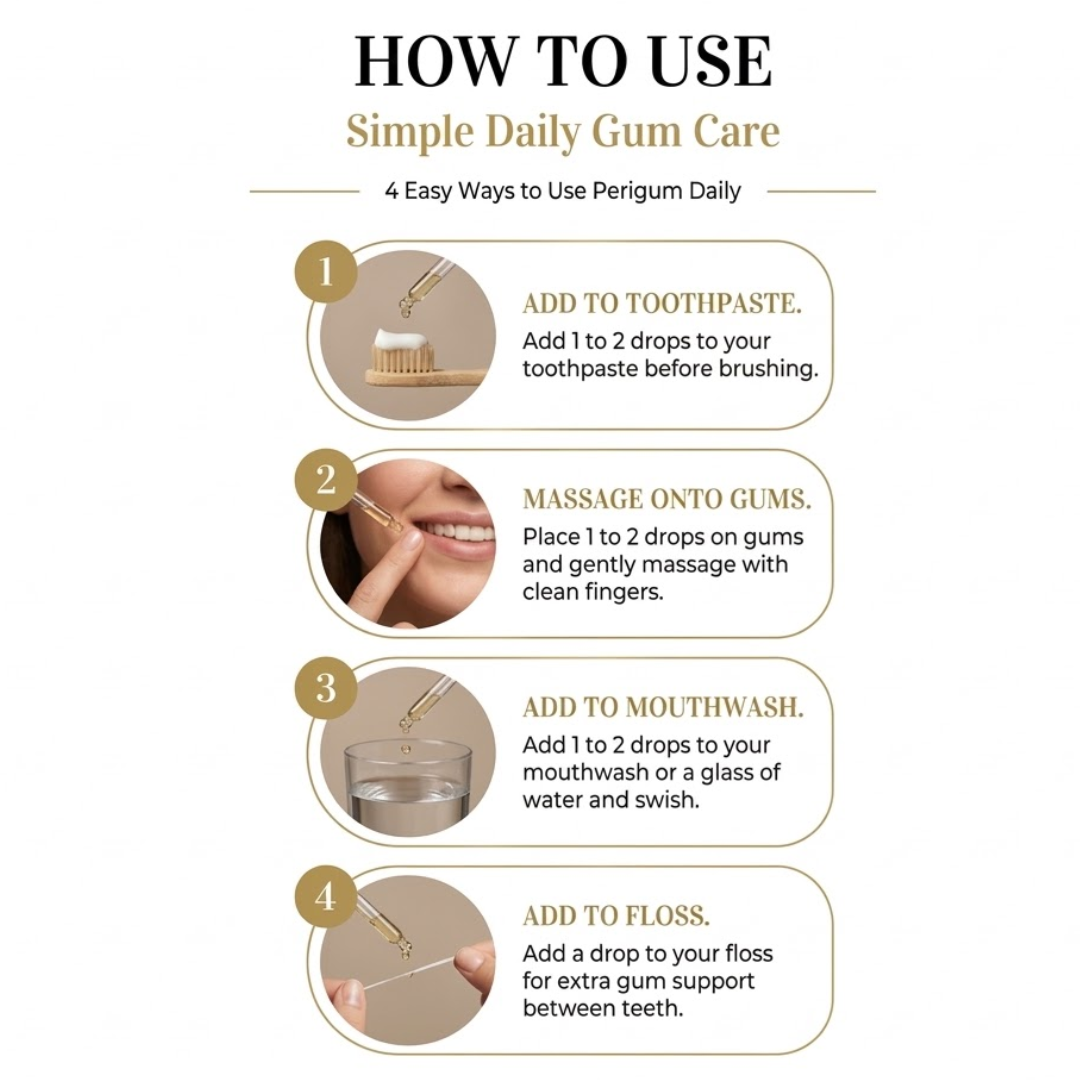 HOW TO USE

Simple Daily Gum Care

4 Easy Ways to Use Perigum Daily

1

ADD TO TOOTHPASTE.

Add 1 to 2 drops to your toothpaste before brushing.

2

MASSAGE ONTO GUMS.

Place 1 to 2 drops on gums and gently massage with clean fingers.

3

ADD TO MOUTHWASH.

Add 1 to 2 drops to your mouthwash or a glass of water and swish.

4

ADD TO FLOSS.

Add a drop to your floss for extra gum support between teeth.