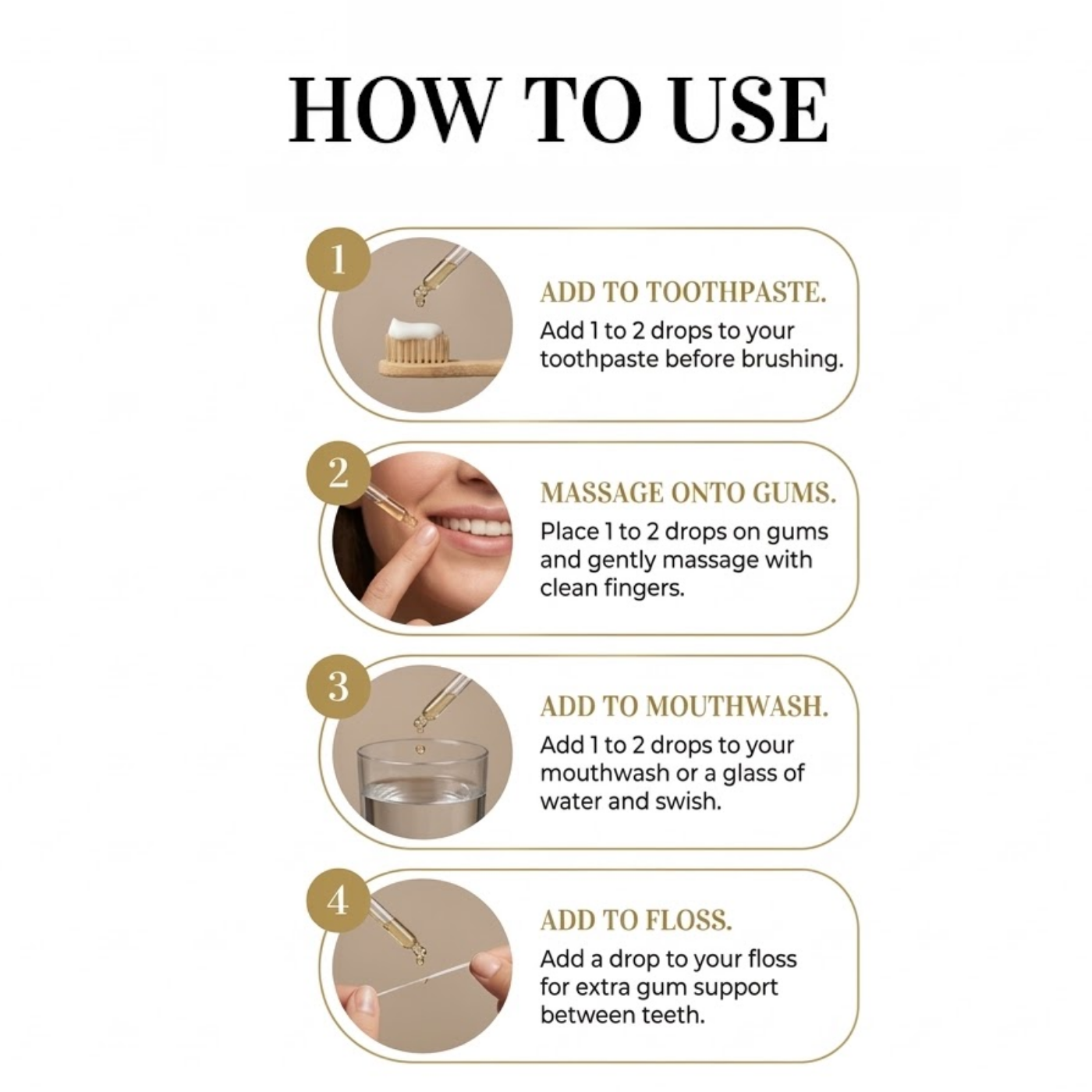 HOW TO USE

1

ADD TO TOOTHPASTE.

Add 1 to 2 drops to your toothpaste before brushing.

2

MASSAGE ONTO GUMS.

Place 1 to 2 drops on gums and gently massage with clean fingers.

3

ADD TO MOUTHWASH.

Add 1 to 2 drops to your mouthwash or a glass of water and swish.

4

ADD TO FLOSS.

Add a drop to your floss for extra gum support between teeth.